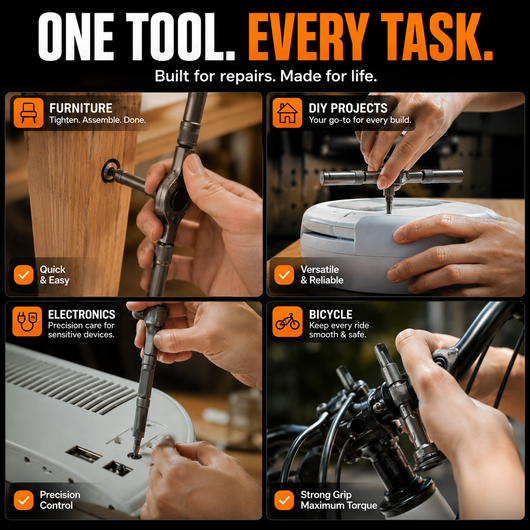 ONE TOOL. EVERY TASK.
Built for repairs. Made for life.

FURNITURE
Tighten. Assemble. Done.

Quick & Easy

DIY PROJECTS
Your go-to for every build.

Versatile & Reliable

ELECTRONICS
Precision care for sensitive devices.

Precision Control

BICYCLE
Keep every ride smooth & safe.

Strong Grip Maximum Torque